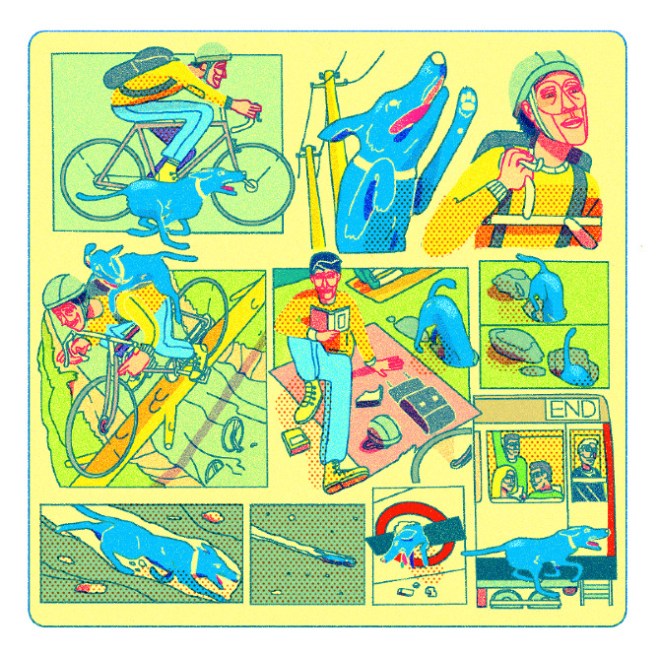 END